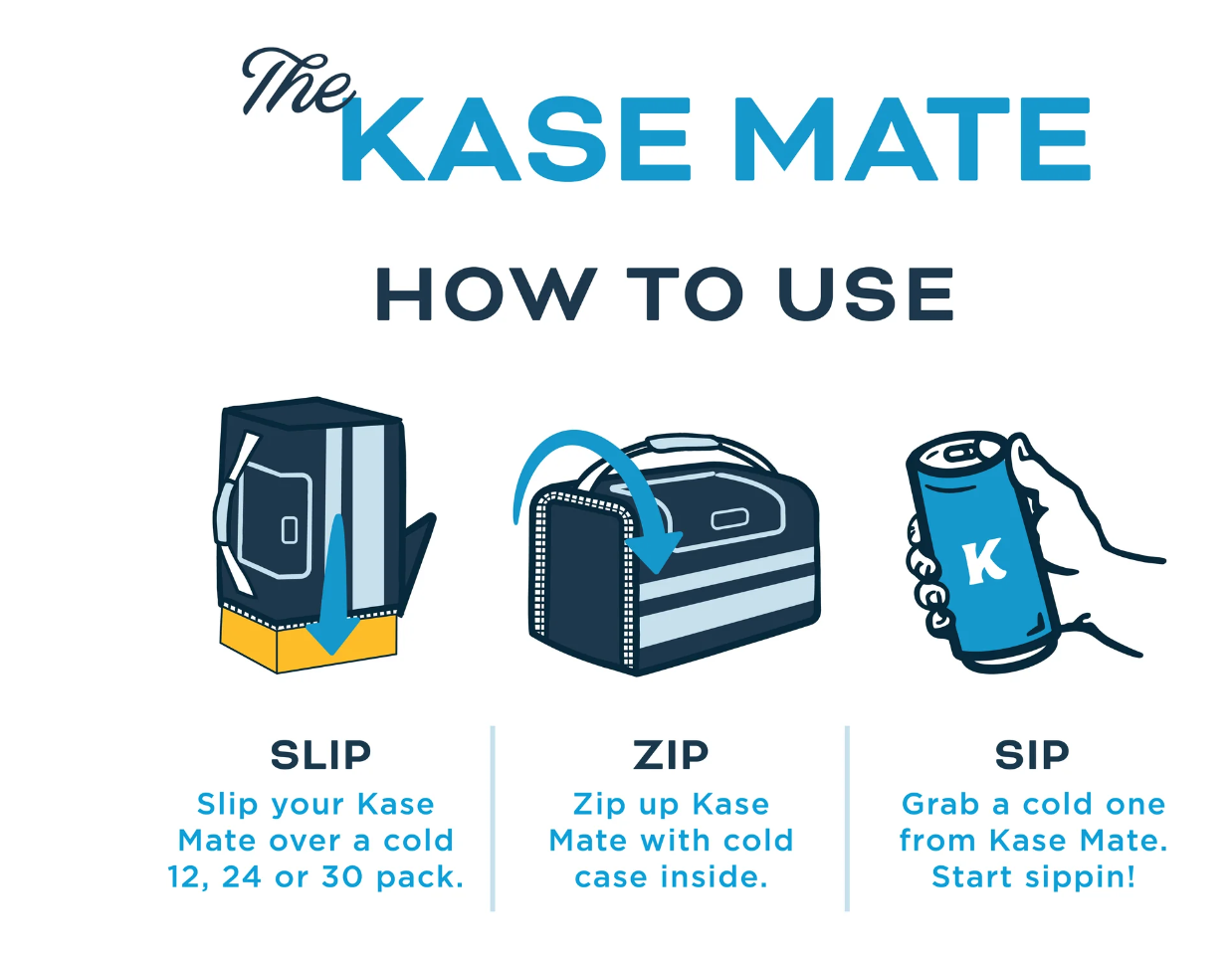 The KASE MATE

HOW TO USE

K

SLIP
Slip your Kase Mate over a cold 12, 24 or 30 pack.

ZIP
Zip up Kase Mate with cold case inside.

SIP
Grab a cold one from Kase Mate. Start sippin!