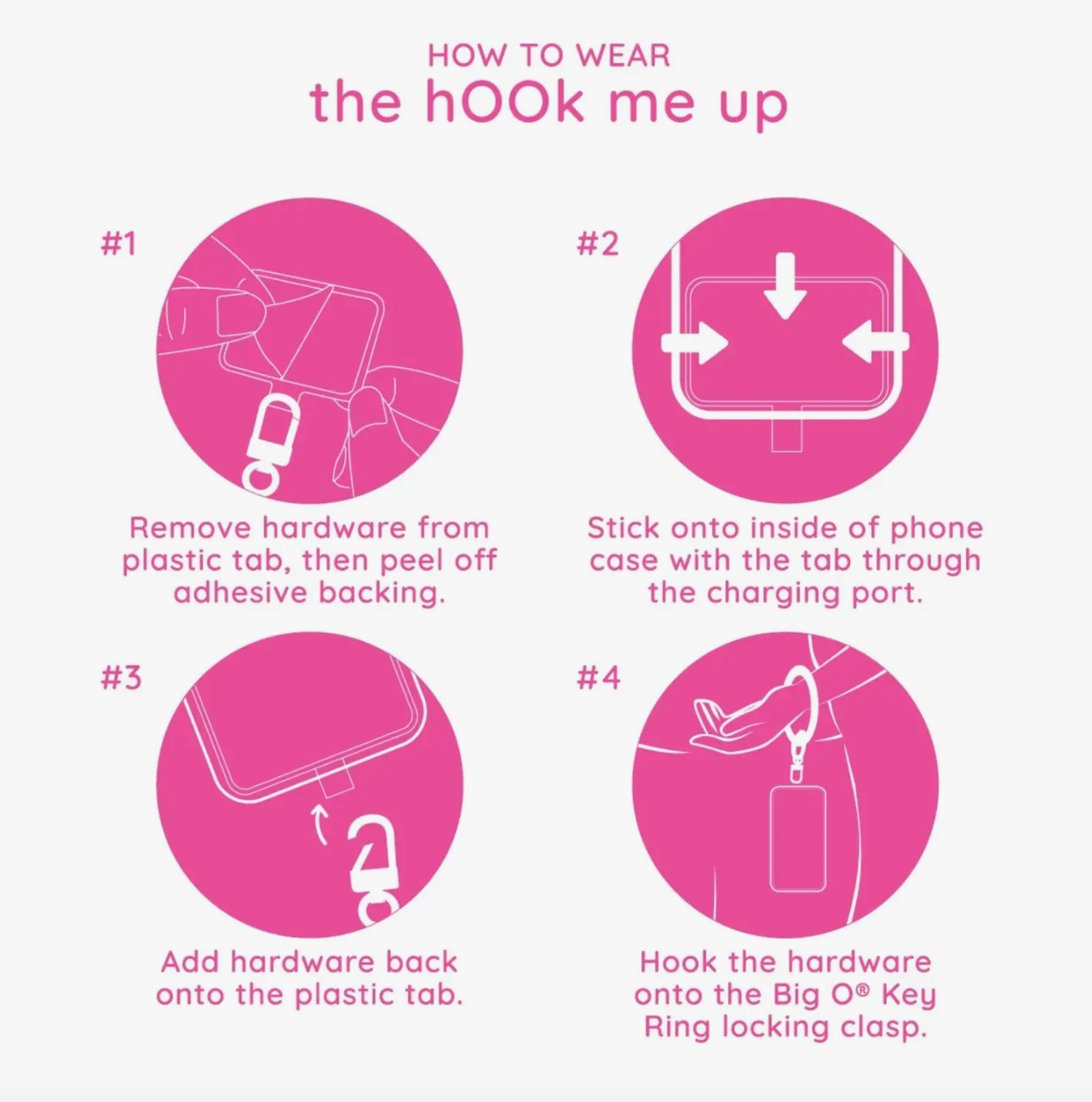 HOW TO WEAR
the hOOk me up

#1

Remove hardware from plastic tab, then peel off adhesive backing.

#2

Stick onto inside of phone case with the tab through the charging port.

#3

Add hardware back onto the plastic tab.

#4

Hook the hardware onto the Big O® Key Ring locking clasp.