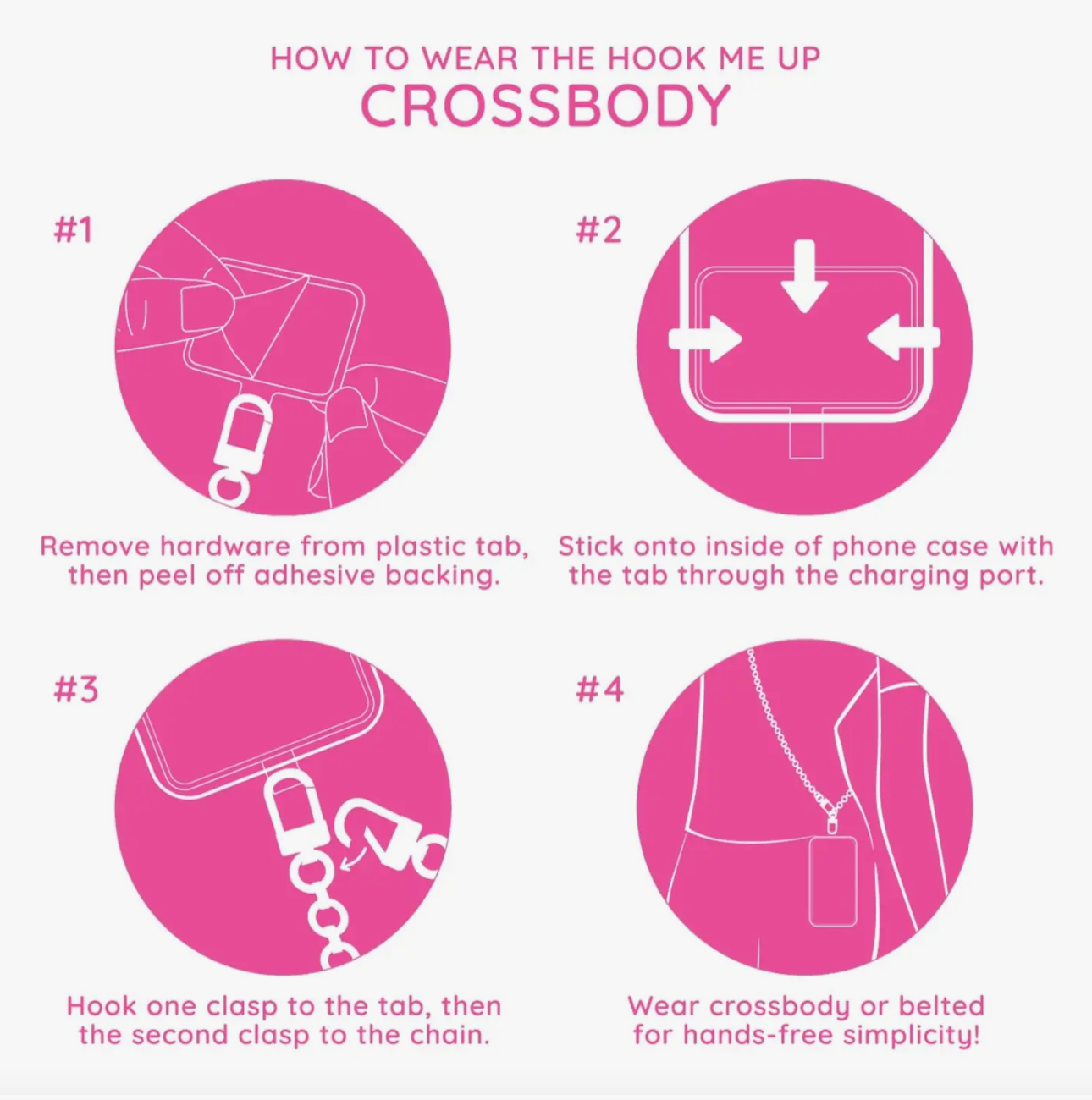 HOW TO WEAR THE HOOK ME UP
CROSSBODY

#1

Remove hardware from plastic tab, then peel off adhesive backing.

#2

Stick onto inside of phone case with the tab through the charging port.

#3

Hook one clasp to the tab, then the second clasp to the chain.

#4

Wear crossbody or belted for hands-free simplicity!